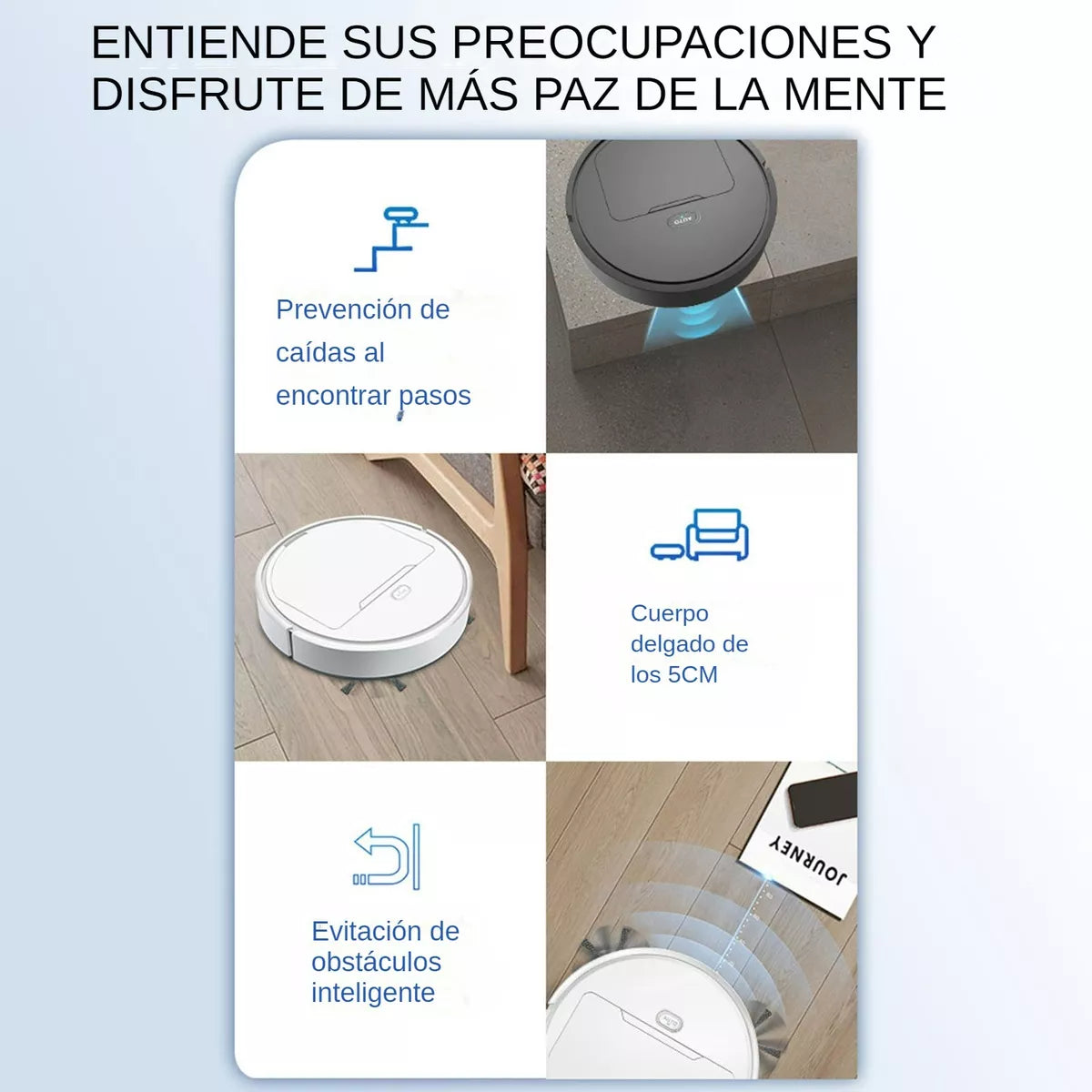 ENTIENDE SUS PREOCUPACIONES Y DISFRUTE DE MÁS PAZ DE LA MENTE

Prevención de caídas al encontrar pasos

AUTO

Cuerpo delgado de los 5CM

Evitación de obstáculos inteligente

JOURNEY

AUTO